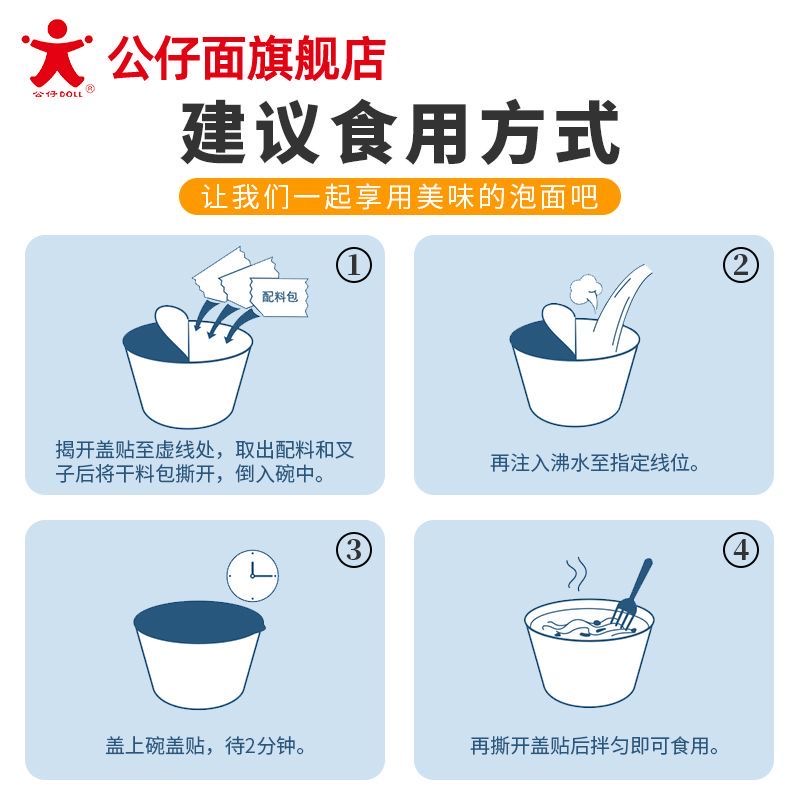 公仔DOLL®

公仔面旗舰店

建议食用方式

让我们一起享用美味的泡面吧

①

配料包

揭开盖贴至虚线处，取出配料和叉子后将干料包撕开，倒入碗中。

②

再注入沸水至指定线位。

③

盖上碗盖贴，待2分钟。

④

再撕开盖贴后拌匀即可食用。